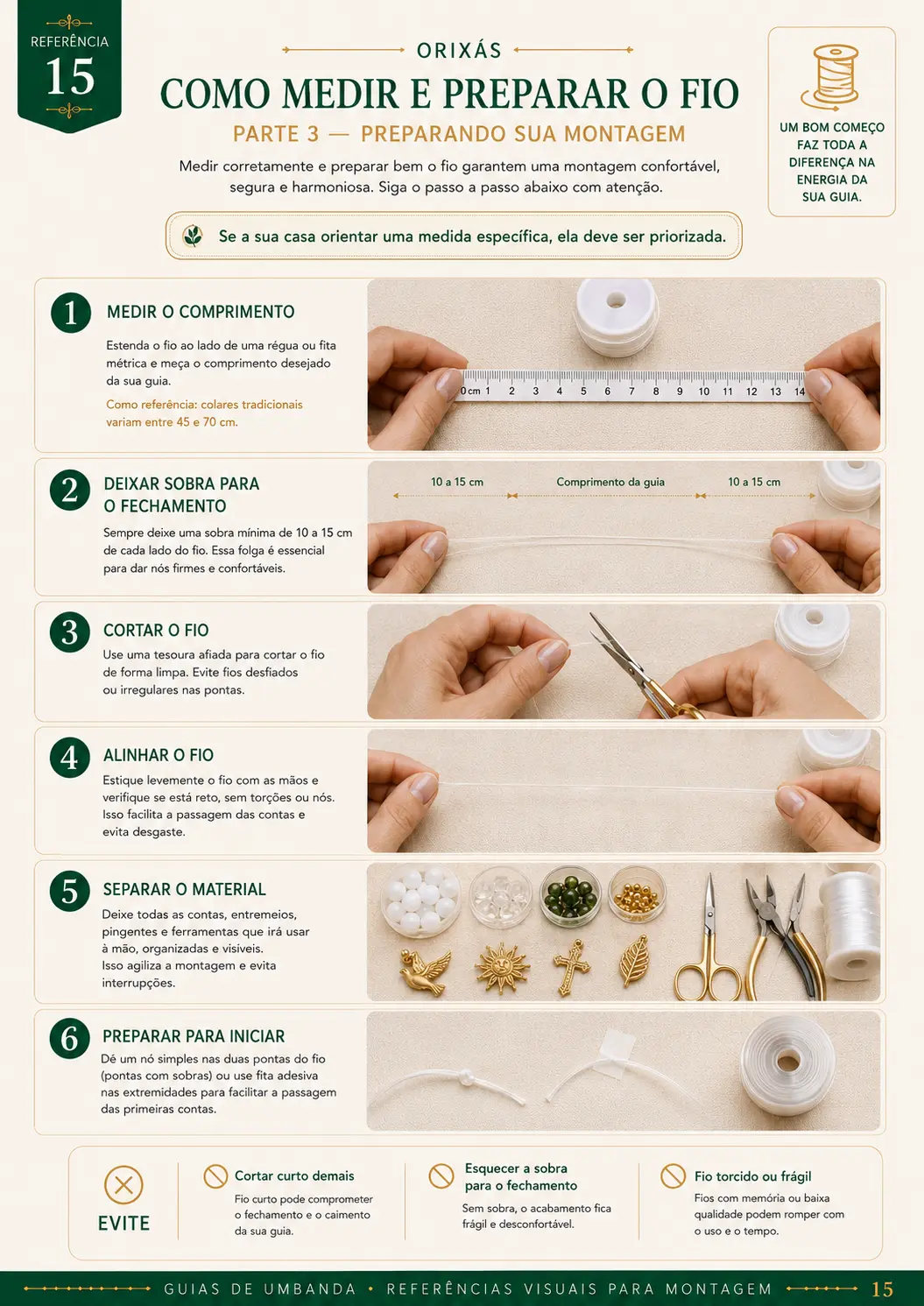 REFERÊNCIA
15

ORIXÁS
COMO MEDIR E PREPARAR O FIO
PARTE 3 — PREPARANDO SUA MONTAGEM

Medir corretamente e preparar bem o fio garantem uma montagem confortável, segura e harmoniosa. Siga o passo a passo abaixo com atenção.

UM BOM COMEÇO FAZ TODA A DIFERENÇA NA ENERGIA DA SUA GUIA.

Se a sua casa orientar uma medida específica, ela deve ser priorizada.

1
MEDIR O COMPRIMENTO
Estenda o fio ao lado de uma régua ou fita métrica e meça o comprimento desejado da sua guia.
Como referência: colares tradicionais variam entre 45 e 70 cm.

0 cm 1 2 3 4 5 6 7 8 9 10 11 12 13 14

2
DEIXAR SOBRA PARA O FECHAMENTO
Sempre deixe uma sobra mínima de 10 a 15 cm de cada lado do fio. Essa folga é essencial para dar nós firmes e confortáveis.

10 a 15 cm
Comprimento da guia
10 a 15 cm

3
CORTAR O FIO
Use uma tesoura afiada para cortar o fio de forma limpa. Evite fios desfiados ou irregulares nas pontas.

4
ALINHAR O FIO
Estique levemente o fio com as mãos e verifique se está reto, sem torções ou nós. Isso facilita a passagem das contas e evita desgaste.

5
SEPARAR O MATERIAL
Deixe todas as contas, entremeios, pingentes e ferramentas que irá usar à mão, organizadas e visíveis. Isso agiliza a montagem e evita interrupções.

6
PREPARAR PARA INICIAR
Dê um nó simples nas duas pontas do fio (pontas com sobras) ou use fita adesiva nas extremidades para facilitar a passagem das primeiras contas.

EVITE

Cortar curto demais
Fio curto pode comprometer o fechamento e o caimento da sua guia.

Esquecer a sobra para o fechamento
Sem sobra, o acabamento fica frágil e desconfortável.

Fio torcido ou frágil
Fios com memória ou baixa qualidade podem romper com o uso e o tempo.

GUIAS DE UMBANDA • REFERÊNCIAS VISUAIS PARA MONTAGEM 15