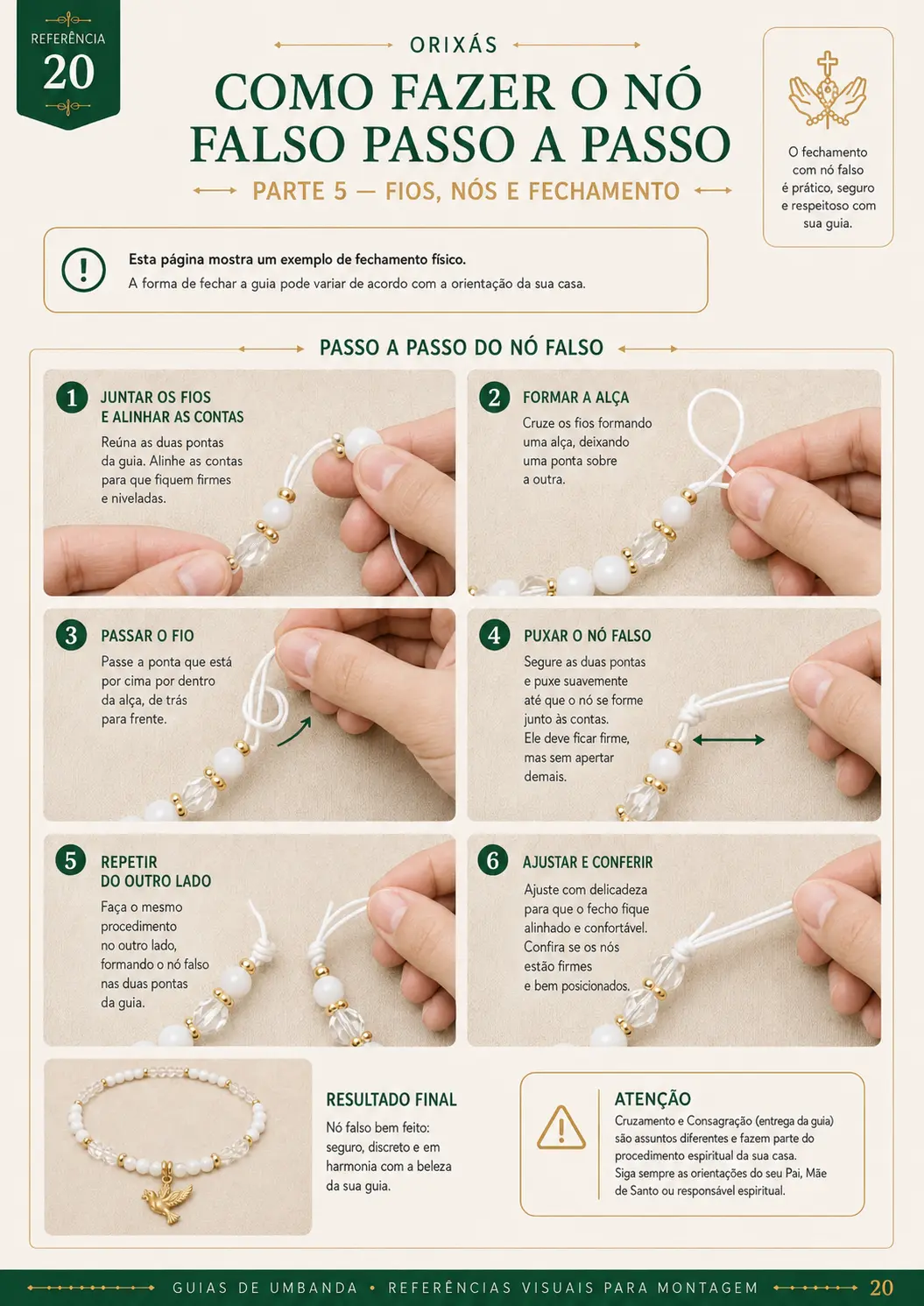 REFERÊNCIA
20

ORIXÁS

COMO FAZER O NÓ FALSO PASSO A PASSO

PARTE 5 — FIOS, NÓS E FECHAMENTO

O fechamento com nó falso é prático, seguro e respeitoso com sua guia.

Esta página mostra um exemplo de fechamento físico.
A forma de fechar a guia pode variar de acordo com a orientação da sua casa.

PASSO A PASSO DO NÓ FALSO

1 JUNTAR OS FIOS E ALINHAR AS CONTAS
Reúna as duas pontas da guia. Alinhe as contas para que fiquem firmes e niveladas.

2 FORMAR A ALÇA
Cruze os fios formando uma alça, deixando uma ponta sobre a outra.

3 PASSAR O FIO
Passe a ponta que está por cima por dentro da alça, de trás para frente.

4 PUXAR O NÓ FALSO
Segure as duas pontas e puxe suavemente até que o nó se forme junto às contas. Ele deve ficar firme, mas sem apertar demais.

5 REPETIR DO OUTRO LADO
Faça o mesmo procedimento no outro lado, formando o nó falso nas duas pontas da guia.

6 AJUSTAR E CONFERIR
Ajuste com delicadeza para que o fecho fique alinhado e confortável. Confira se os nós estão firmes e bem posicionados.

RESULTADO FINAL
Nó falso bem feito: seguro, discreto e em harmonia com a beleza da sua guia.

ATENÇÃO
Cruzamento e Consagração (entrega da guia) são assuntos diferentes e fazem parte do procedimento espiritual da sua casa.
Siga sempre as orientações do seu Pai, Mãe de Santo ou responsável espiritual.

GUIAS DE UMBANDA • REFERÊNCIAS VISUAIS PARA MONTAGEM 20